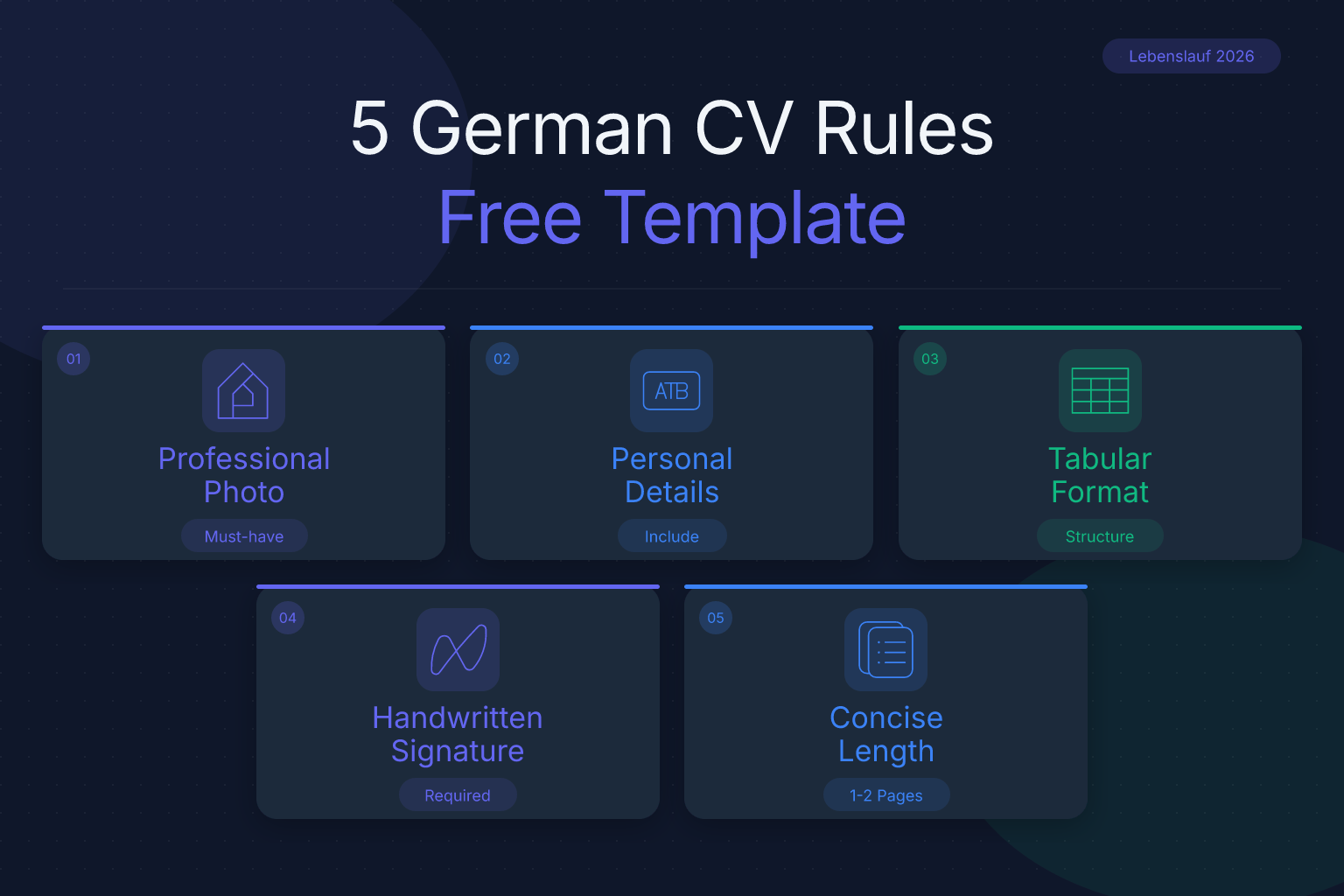 Lebenslauf 2026

5 German CV Rules
Free Template

01

Professional Photo

Must-have

02

ATB

Personal Details

Include

03

Tabular Format

Structure

04

Handwritten Signature

Required

05

Concise Length

1-2 Pages